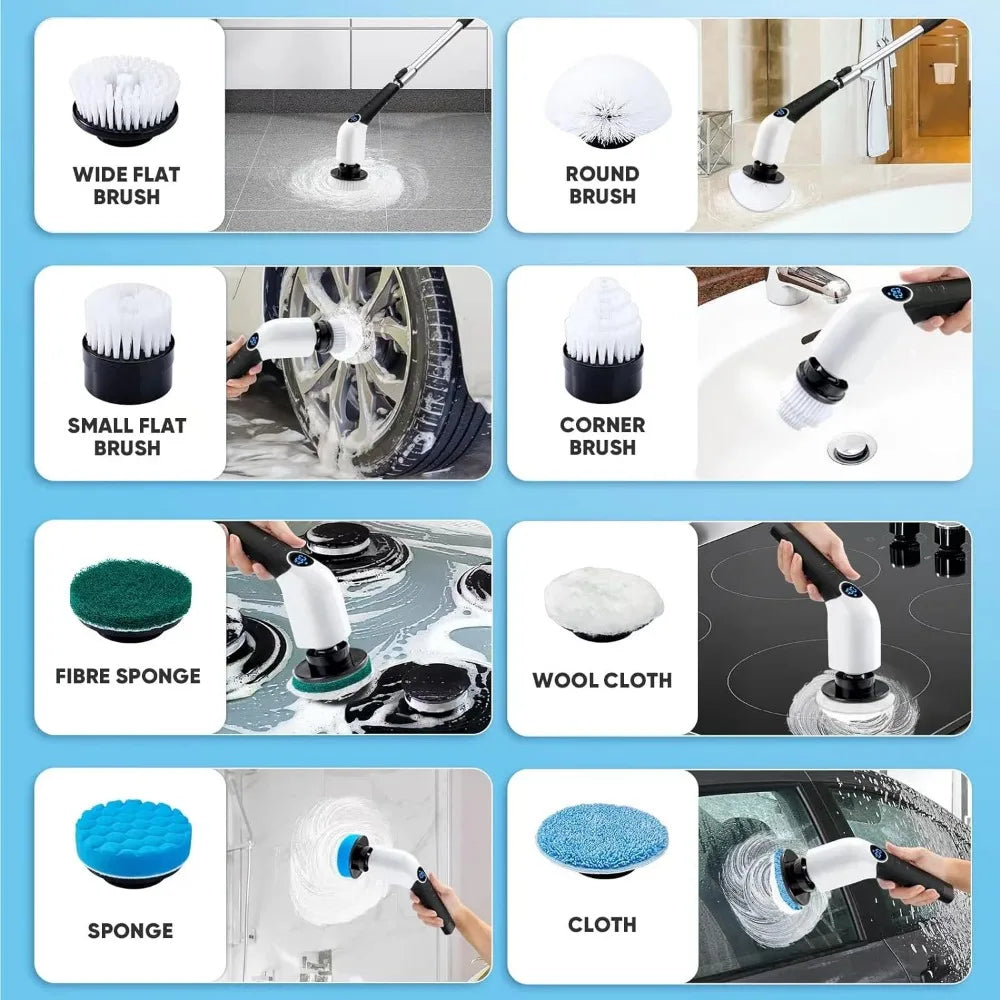 WIDE FLAT BRUSH

ROUND BRUSH

SMALL FLAT BRUSH

CORNER BRUSH

FIBRE SPONGE

WOOL CLOTH

SPONGE

CLOTH