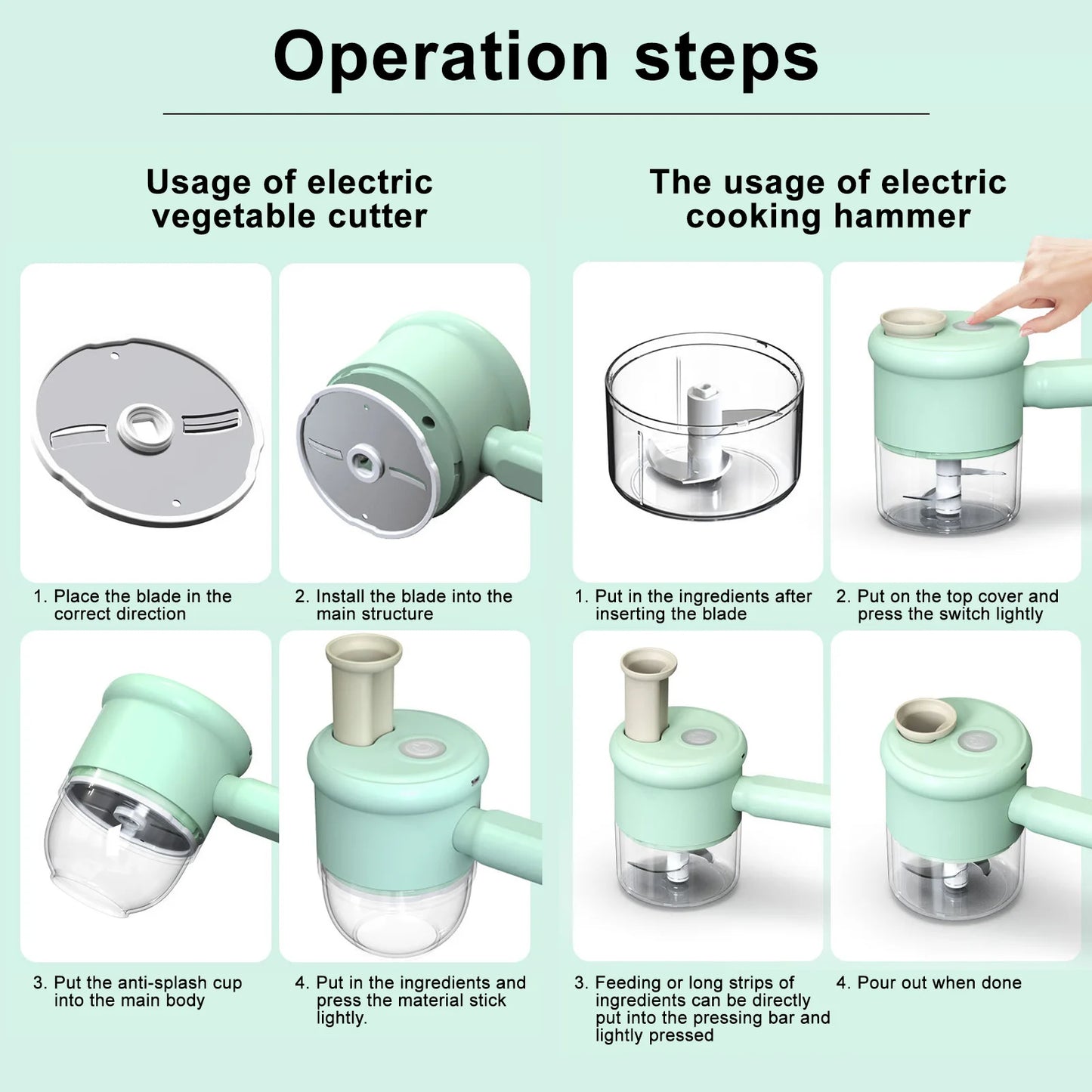 Operation steps

Usage of electric vegetable cutter

1. Place the blade in the correct direction

2. Install the blade into the main structure

3. Put the anti-splash cup into the main body

4. Put in the ingredients and press the material stick lightly.

The usage of electric cooking hammer

1. Put in the ingredients after inserting the blade

2. Put on the top cover and press the switch lightly

3. Feeding or long strips of ingredients can be directly put into the pressing bar and lightly pressed

4. Pour out when done