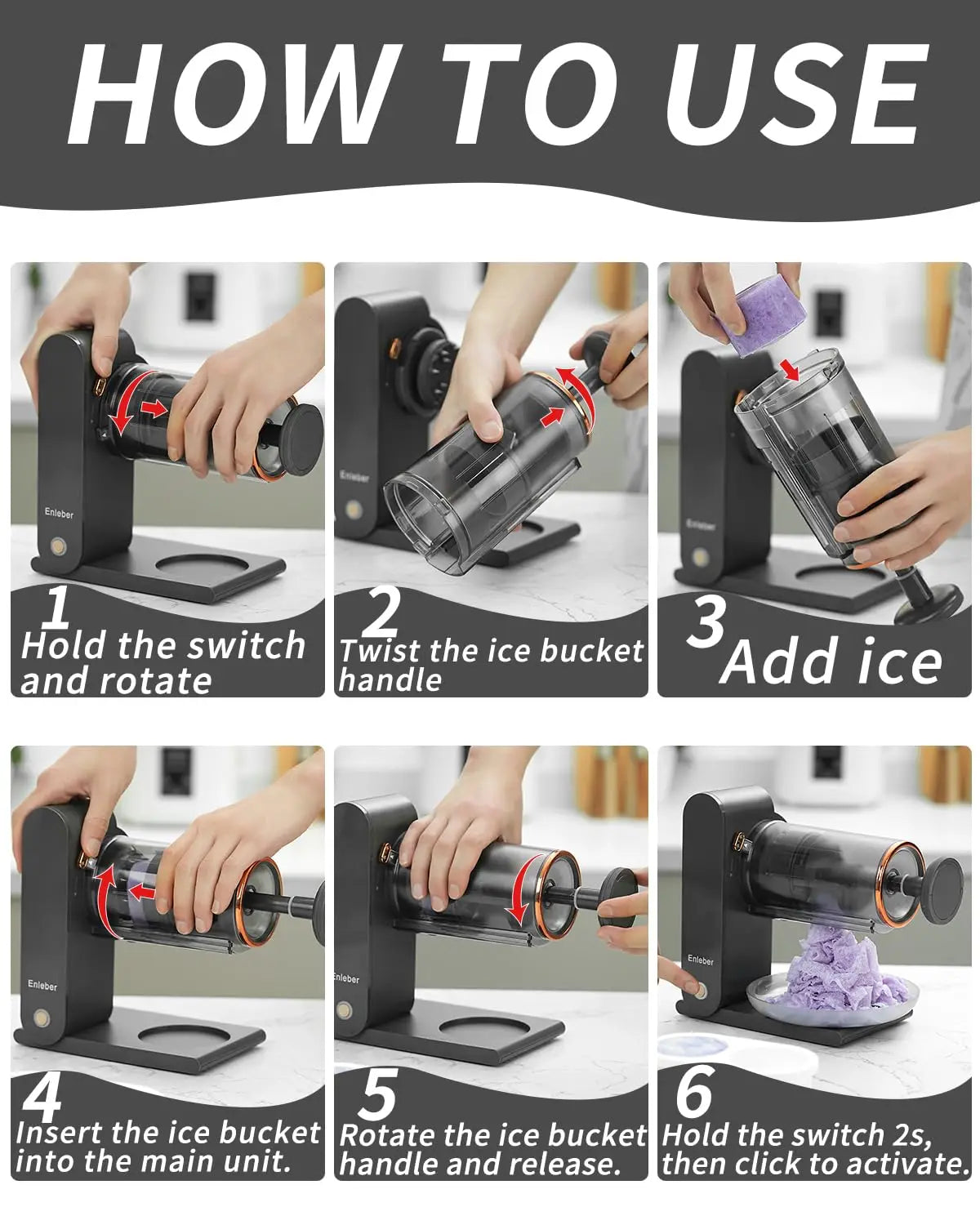 HOW TO USE

Enleber

1
Hold the switch and rotate

Enleber

2
Twist the ice bucket handle

Enleber

3
Add ice

Enleber

4
Insert the ice bucket into the main unit.

Enleber

5
Rotate the ice bucket handle and release.

Enleber

6
Hold the switch 2s, then click to activate.