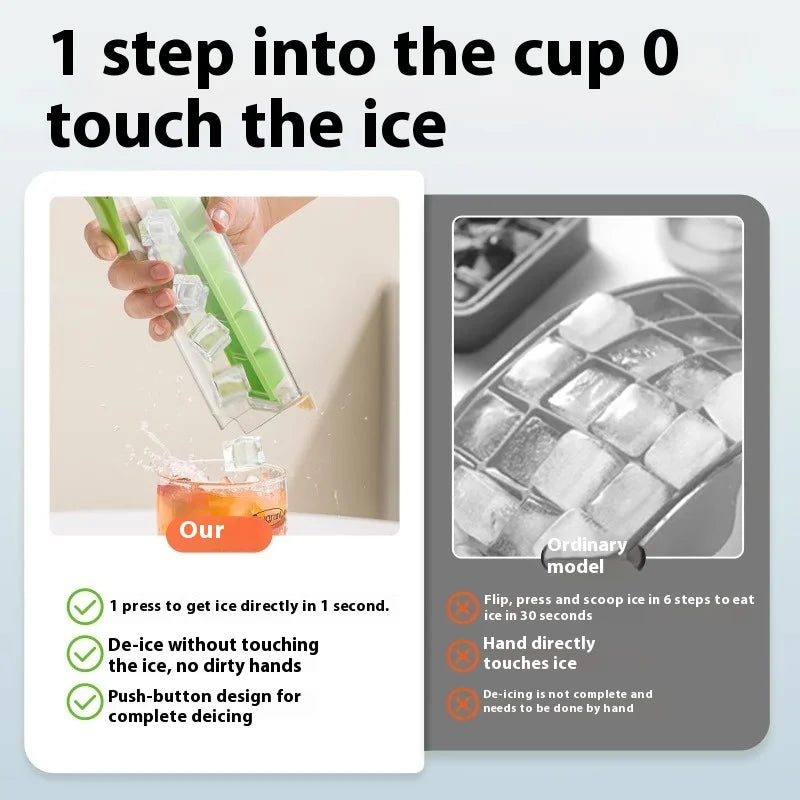 1 step into the cup 0 touch the ice

Our

1 press to get ice directly in 1 second.

De-ice without touching the ice, no dirty hands

Push-button design for complete deicing

Ordinary model

Flip, press and scoop ice in 6 steps to eat ice in 30 seconds

Hand directly touches ice

De-icing is not complete and needs to be done by hand